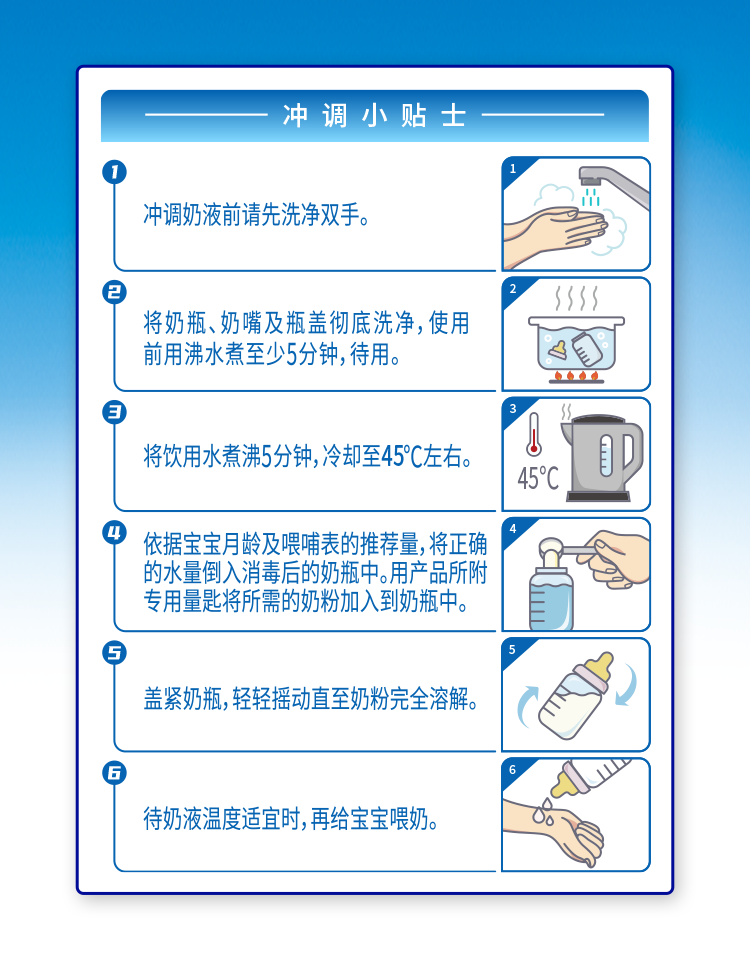 冲调小贴士

1
冲调奶液前请先洗净双手。

1

2
将奶瓶、奶嘴及瓶盖彻底洗净，使用前用沸水煮至少5分钟，待用。

2

3
将饮用水煮沸5分钟，冷却至45℃左右。

3
45℃

4
依据宝宝月龄及喂哺表的推荐量，将正确的水量倒入消毒后的奶瓶中。用产品所附专用量匙将所需的奶粉加入到奶瓶中。

4

5
盖紧奶瓶，轻轻摇动直至奶粉完全溶解。

5

6
待奶液温度适宜时，再给宝宝喂奶。

6